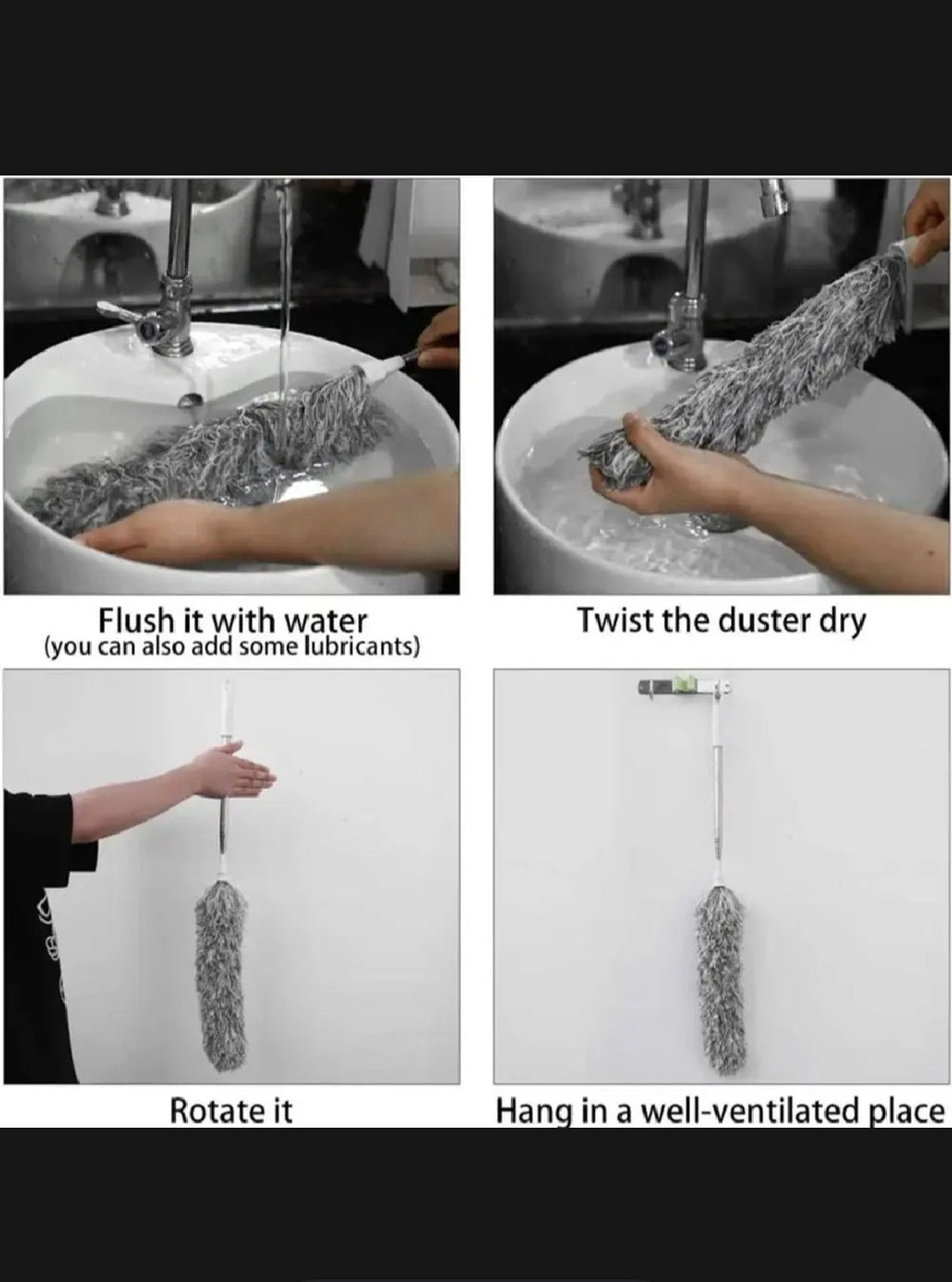 Flush it with water
(you can also add some lubricants)

Twist the duster dry

Rotate it

Hang in a well-ventilated place